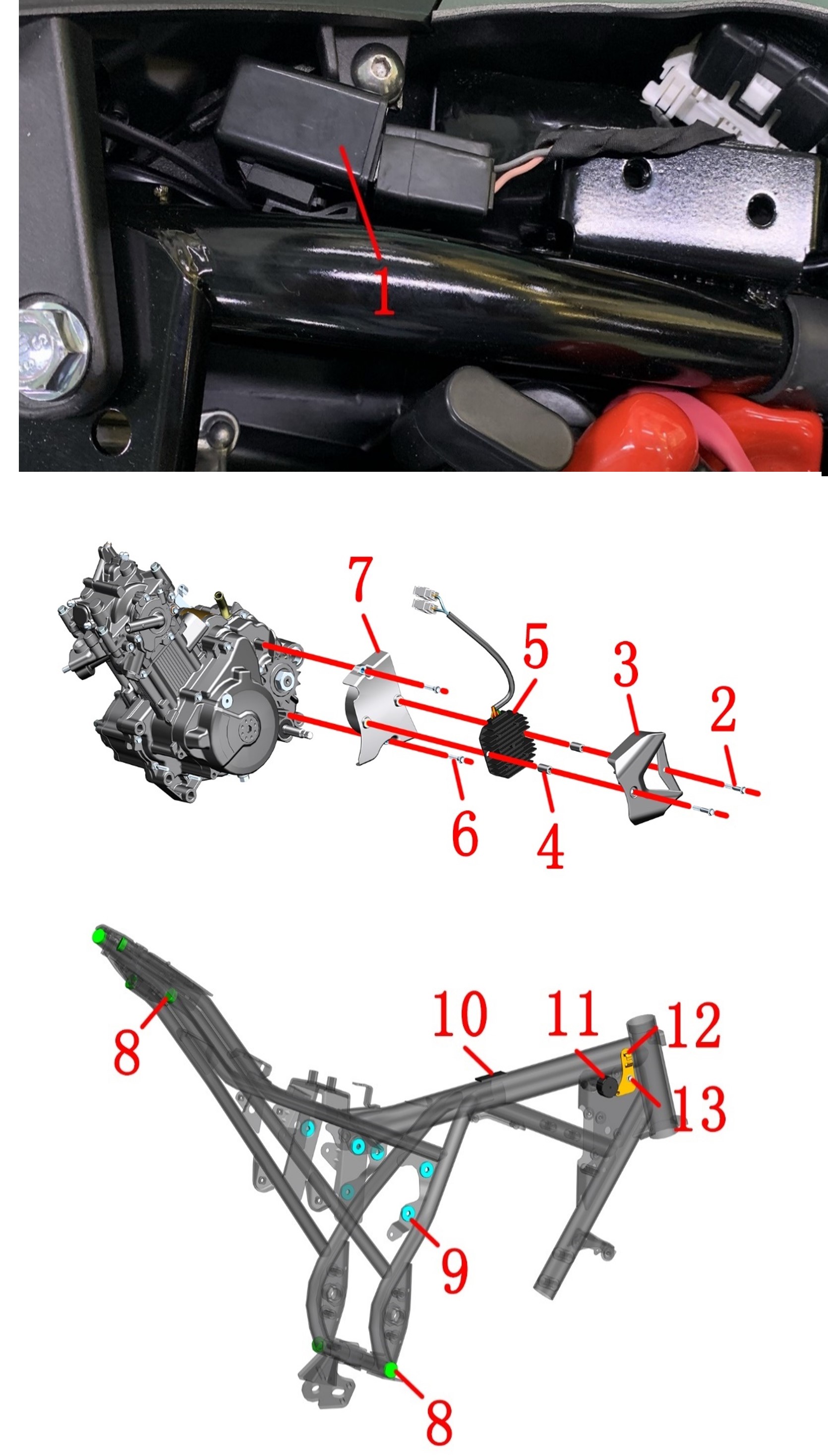 1

7
5
3
2
6
4

8
10
11
12
13
9
8