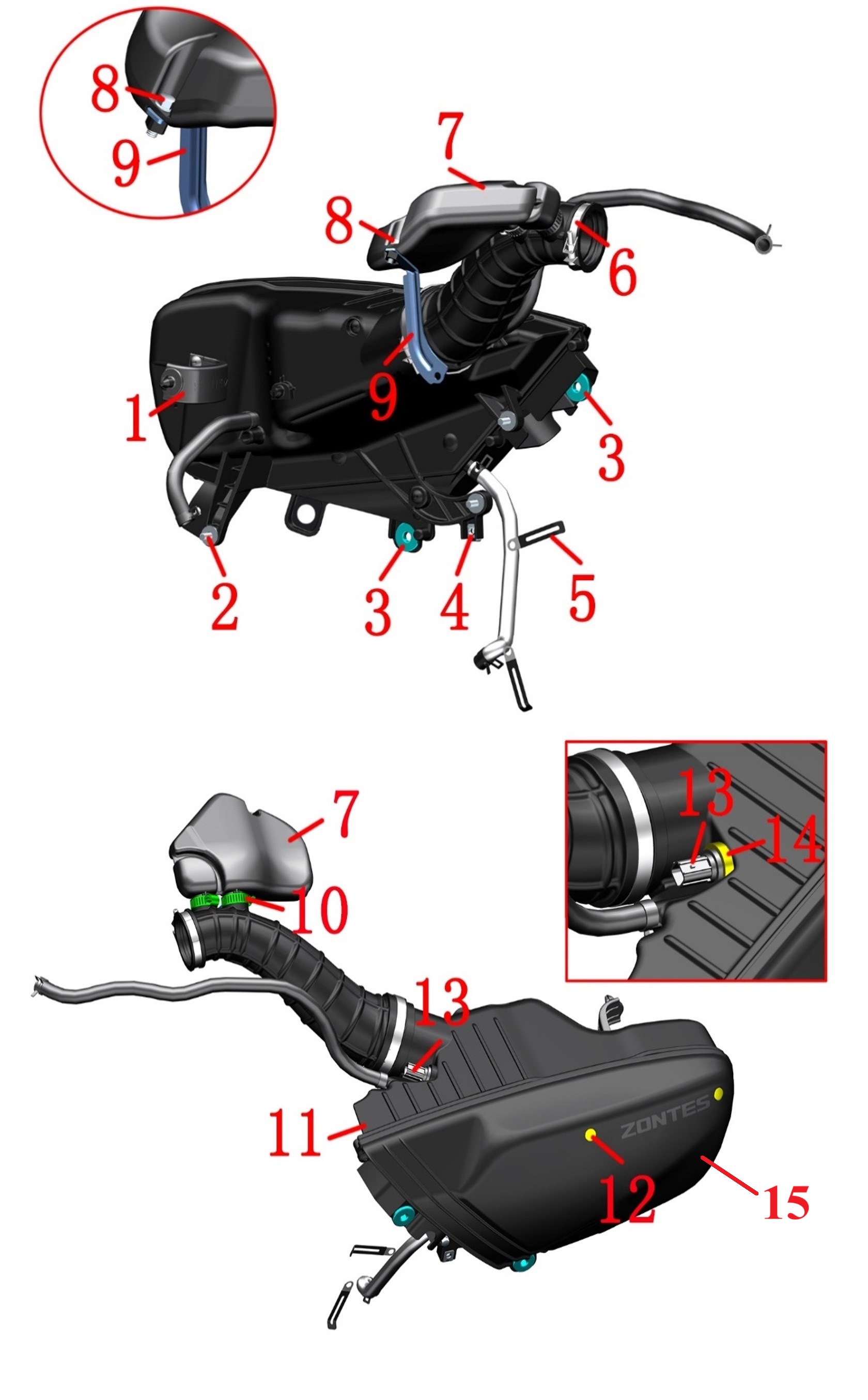 8
9
7
8
6
9
1
3
2
3
4
5
13
14
7
10
13
11
ZONTES
12
15