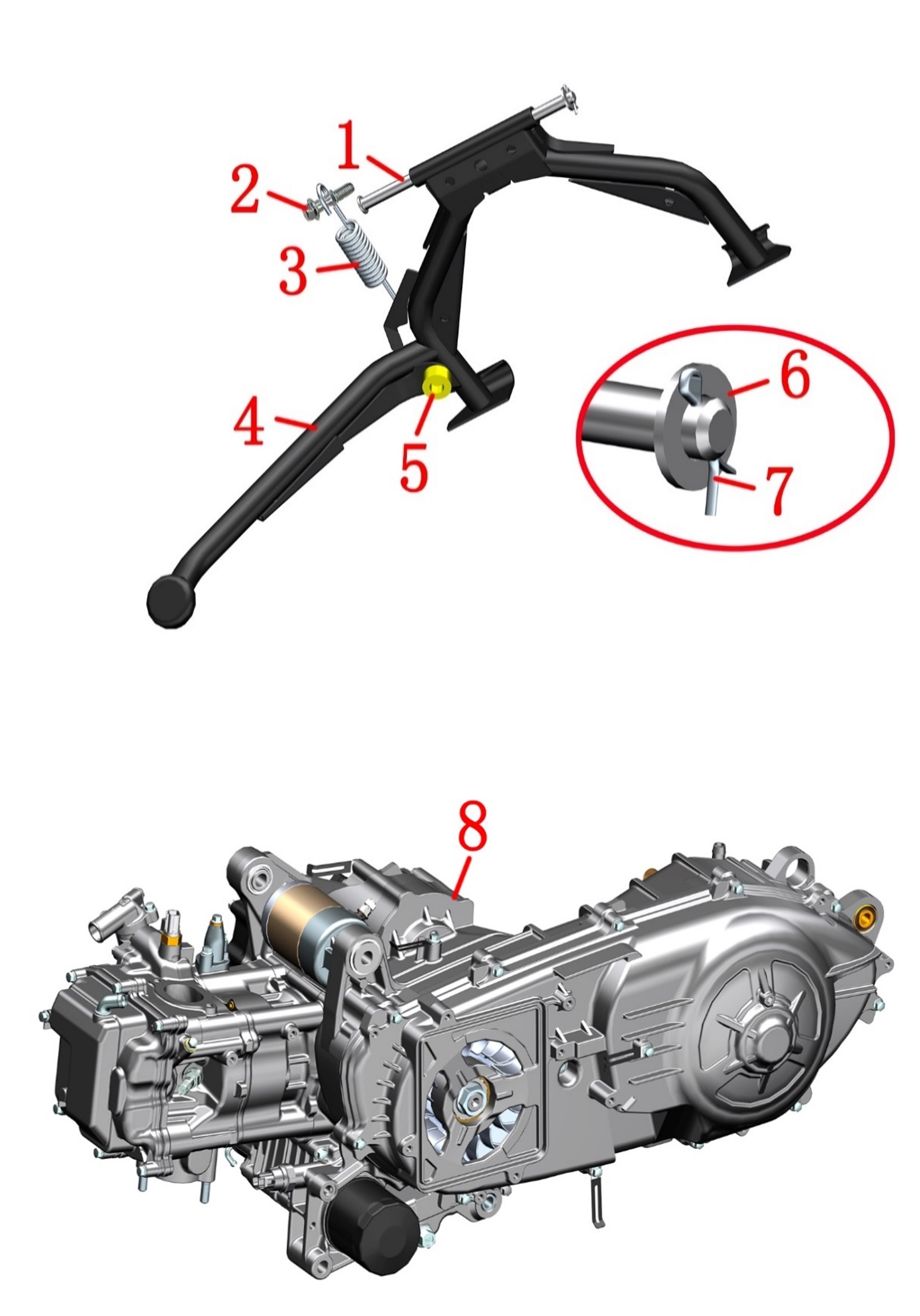 1
2
3
4
5
6
7
8